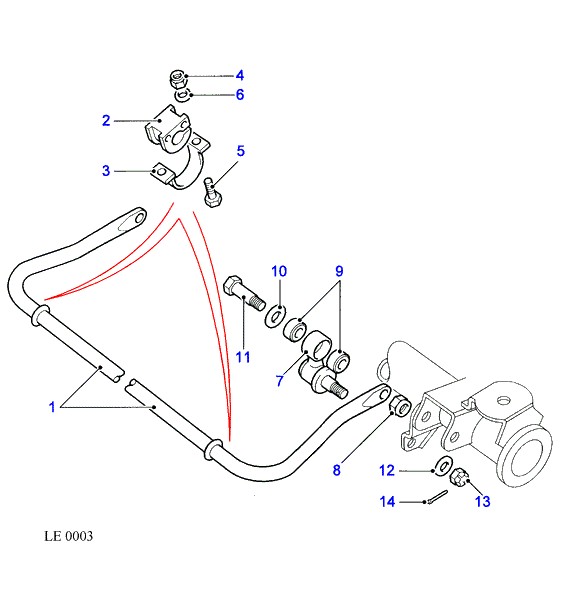 4
6
2
5
3
10
9
11
7
1
8
12
13
14
LE 0003