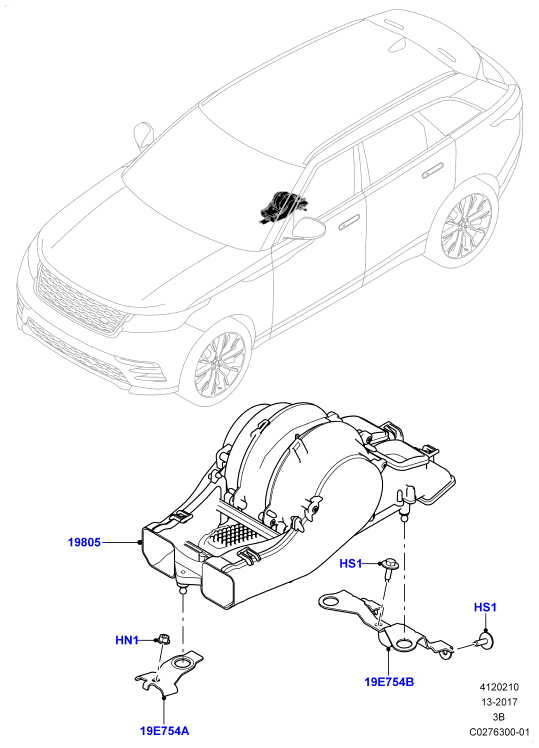 19805

HS1

HS1

HN1

19E754B

19E754A

4120210
13-2017
3B
C0276300-01