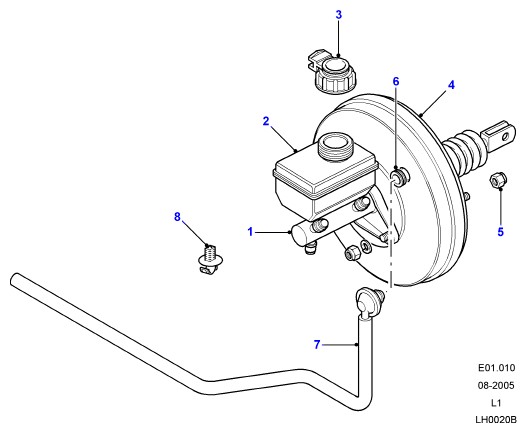 3
6
4
2
8
1
5
7
E01.010
08-2005
L1
LH0020B