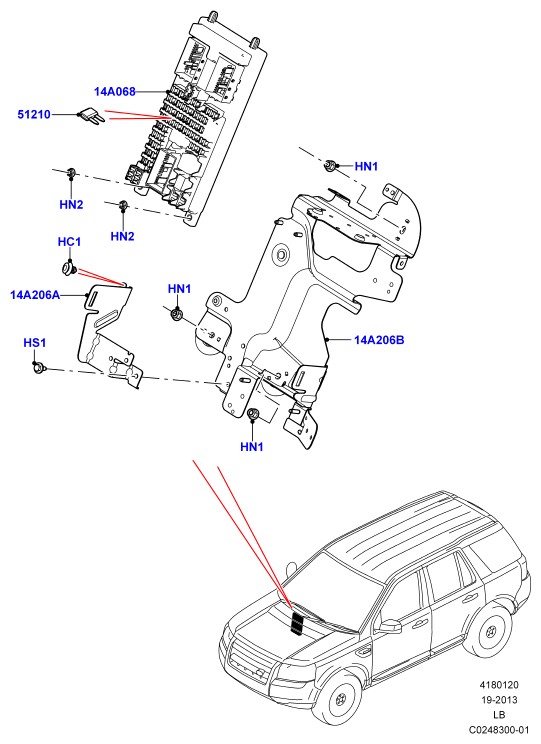 14A068
51210
HN1
HN2
HN2
HC1
14A206A
HN1
14A206B
HS1
HN1
4180120
19-2013
LB
C0248300-01