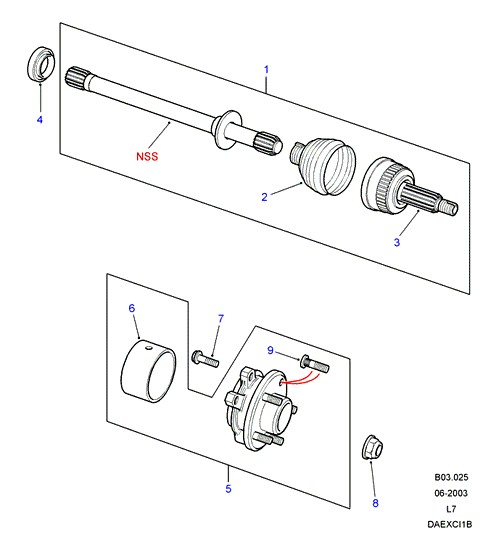 1
4
NSS
2
3
6
7
9
5
8
B03.025
06-2003
L7
DAEXCI1B