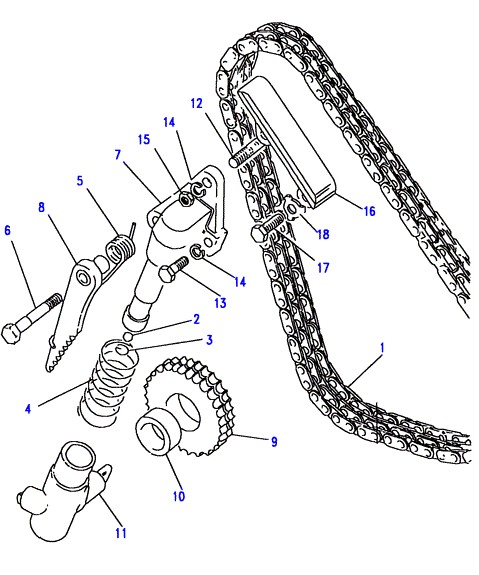 12
14
15
7
5
8
6
16
18
17
14
13
2
3
1
4
9
10
11