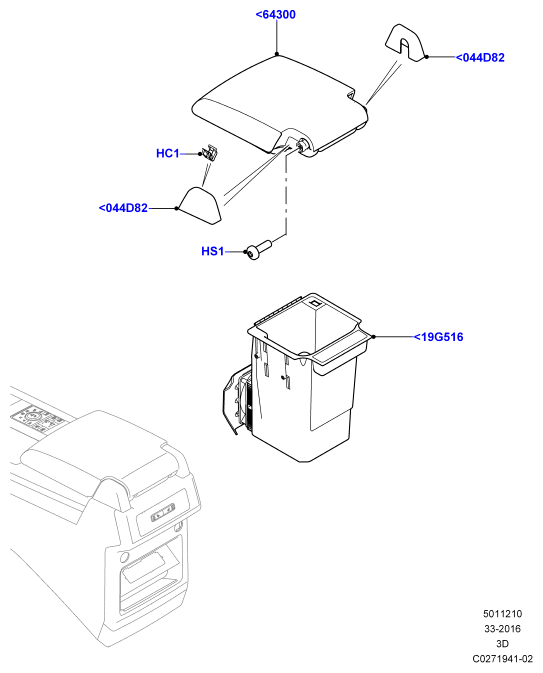 <64300

<044D82

HC1

<044D82

HS1

<19G516

5011210
33-2016
3D
C0271941-02