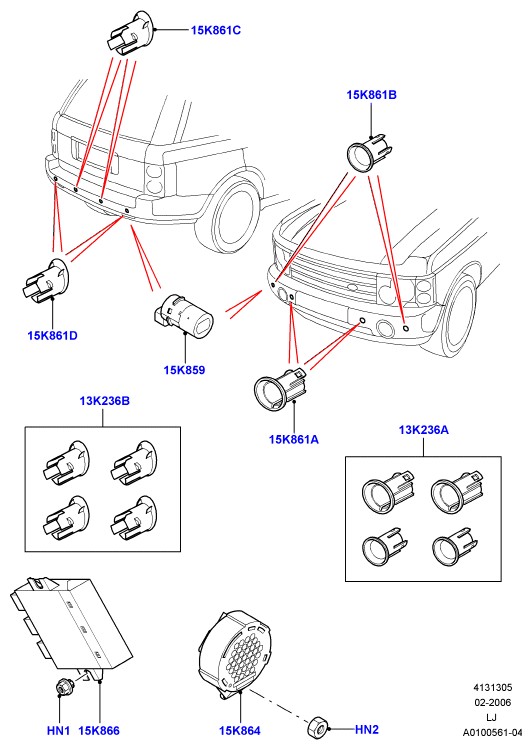 15K861C

15K861B

15K861D

15K859

15K861A

13K236B

13K236A

HN1 15K866

15K864

HN2

4131305
02-2006
LJ
A0100561-04