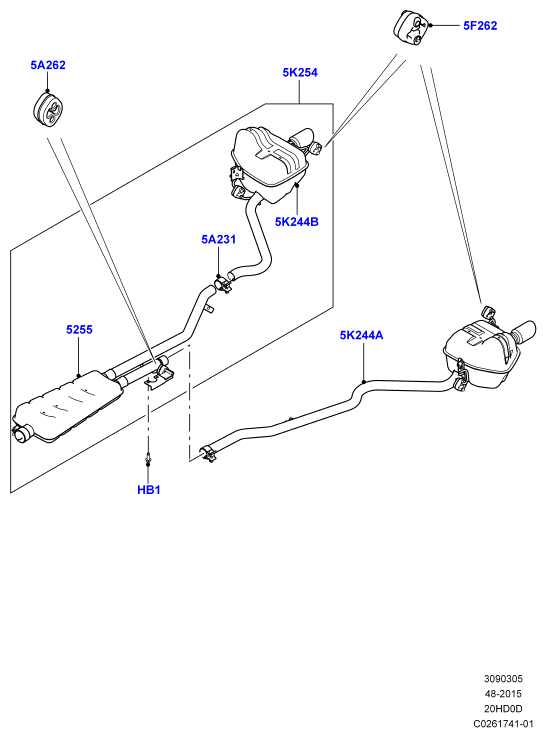 5F262

5A262

5K254

5K244B

5A231

5255

5K244A

HB1

3090305
48-2015
20HD0D
C0261741-01