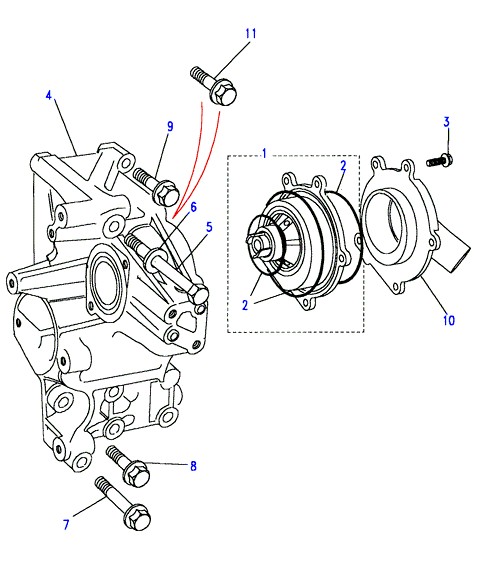 11
4
9
3
1
2
6
5
2
10
8
7