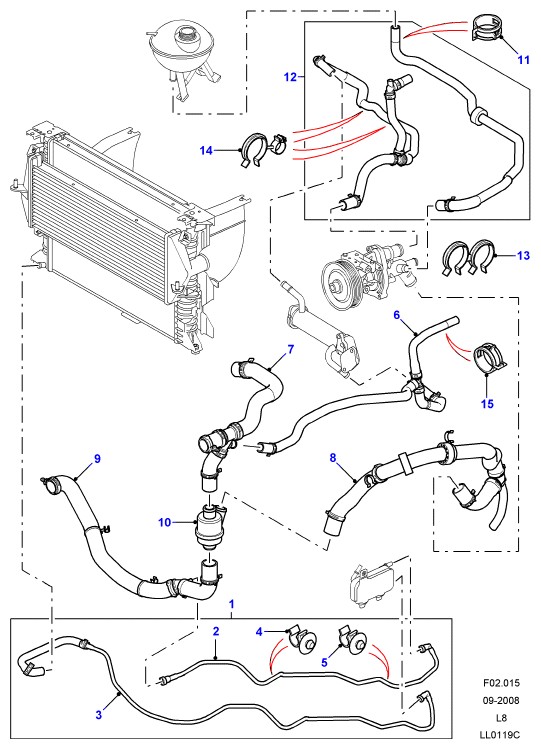 11
12
14
13
6
7
15
9
8
10
1
2
4
5
3
F02.015
09-2008
L8
LL0119C