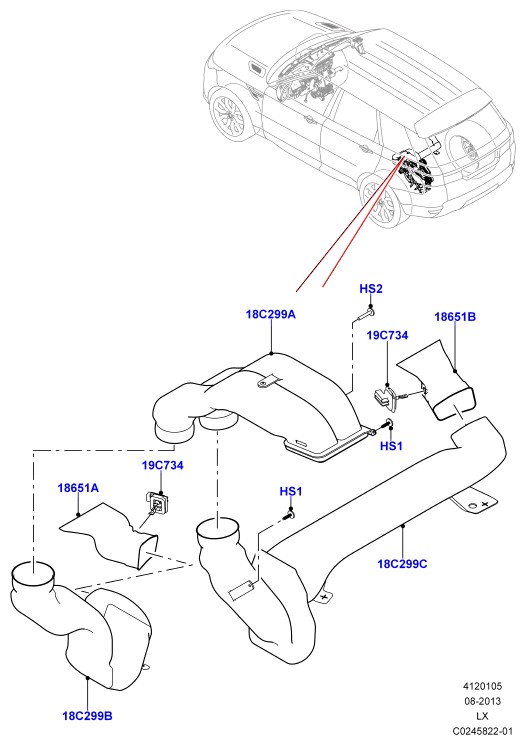 HS2
18C299A
18651B
19C734
HS1
19C734
18651A
HS1
18C299C
18C299B
4120105
08-2013
LX
C0245822-01