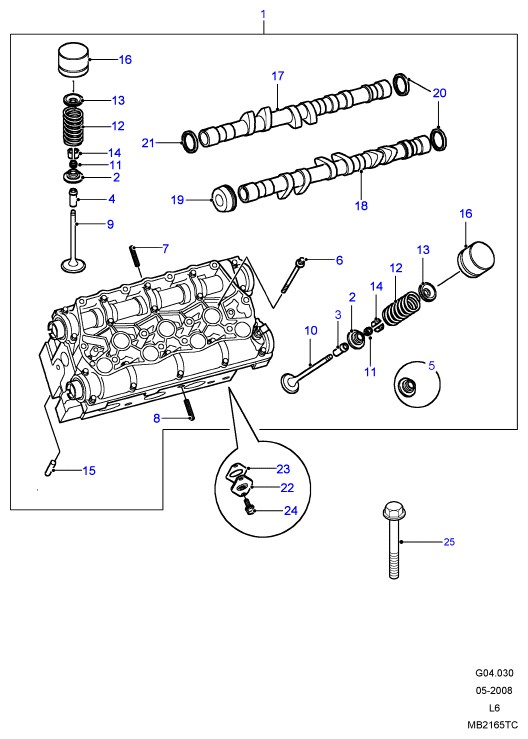 1
16
13
12
14
11
2
4
9
17
20
21
19
18
16
7
6
13
12
14
2
3
10
11
5
8
15
23
22
24
25
G04.030
05-2008
L6
MB2165TC