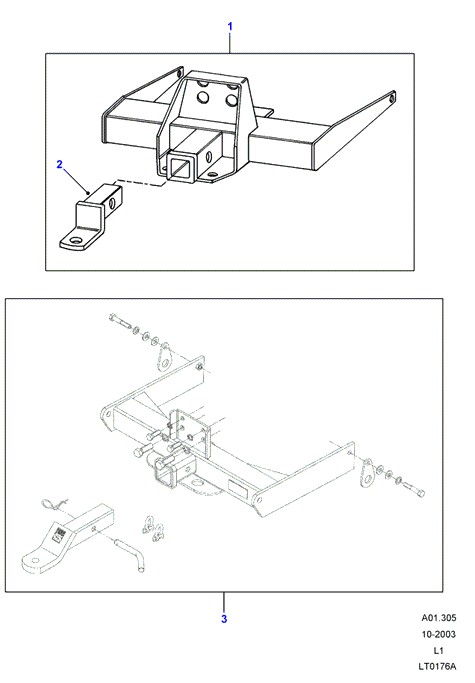 1

2

3

A01.305
10-2003
L1
LT0176A