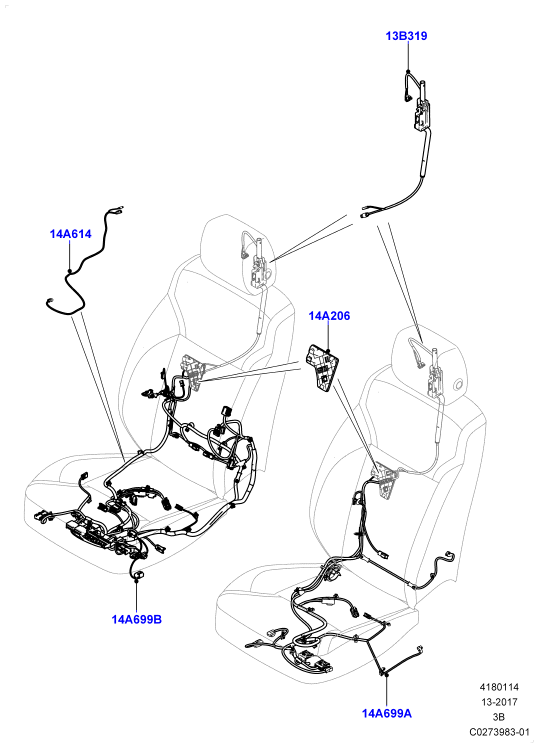 13B319

14A614

14A206

14A699B

14A699A

4180114
13-2017
3B
C0273983-01