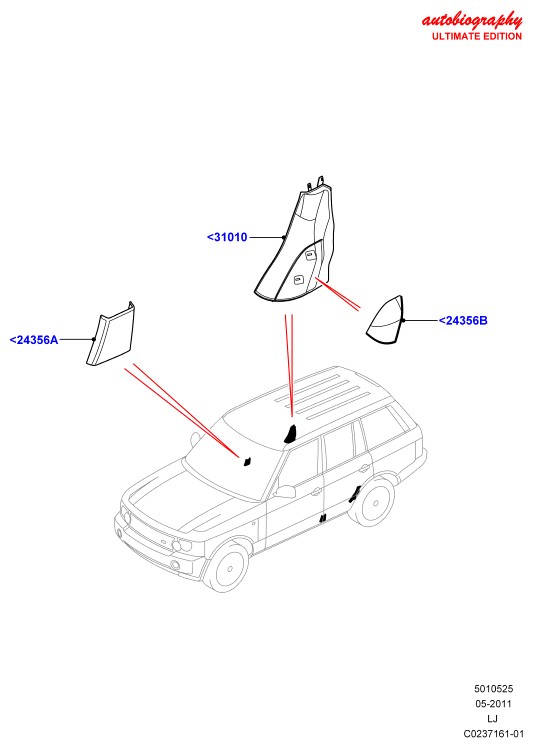 autobiography
ULTIMATE EDITION

<31010

<24356A

<24356B

5010525
05-2011
LJ
C0237161-01