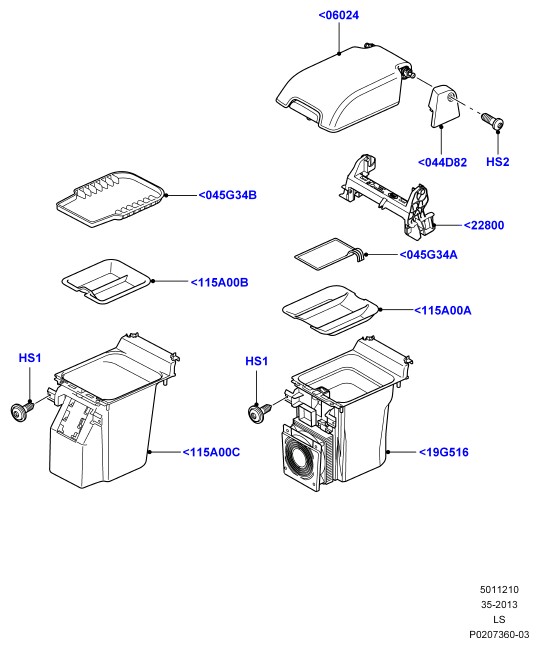 <06024

<044D82

HS2

<045G34B

<22800

<045G34A

<115A00B

<115A00A

HS1

HS1

<115A00C

<19G516

5011210
35-2013
LS
P0207360-03