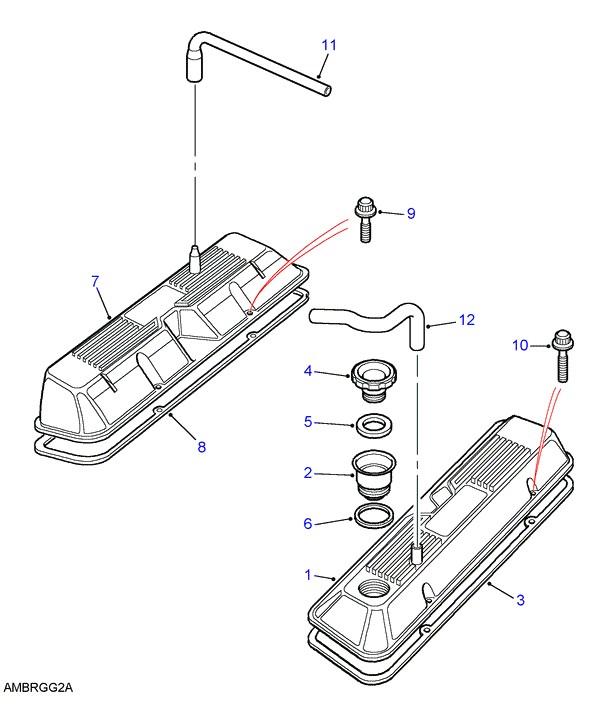 11
9
7
12
10
4
5
8
2
6
1
3
AMBRGG2A