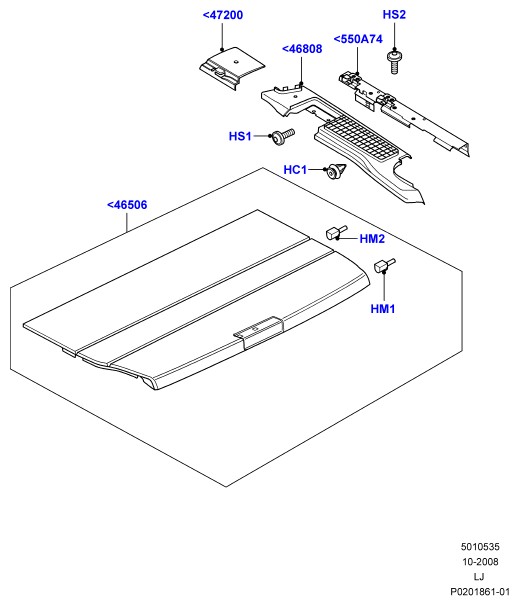 <47200

HS2

<46808

<550A74

HS1

HC1

<46506

HM2

HM1

5010535
10-2008
LJ
P0201861-01