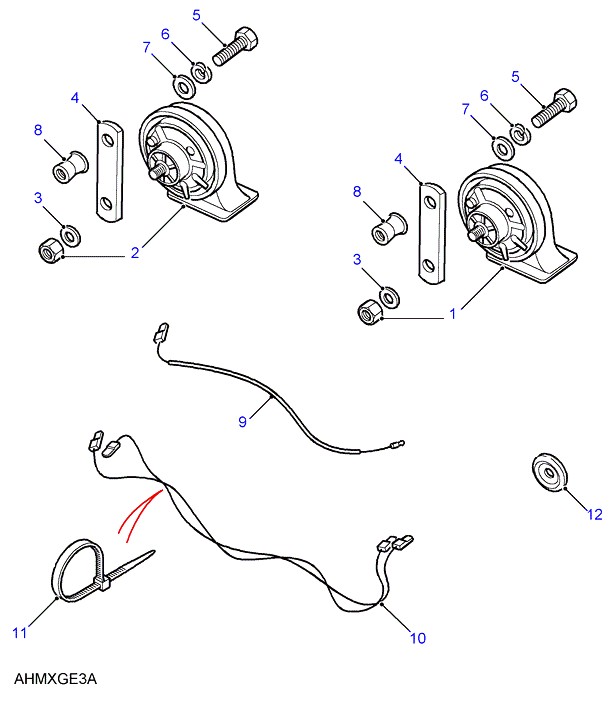 5
6
7
4
8
3
2
5
6
7
4
8
3
1
9
12
11
10
AHMXGE3A