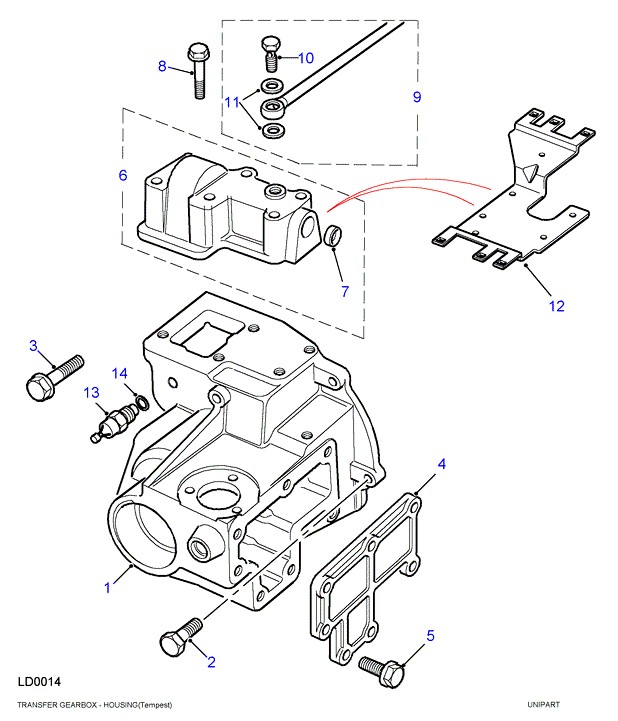 8

10

11

9

6

7

12

3

14

13

4

1

2

5

LD0014

TRANSFER GEARBOX - HOUSING(Tempest)

UNIPART