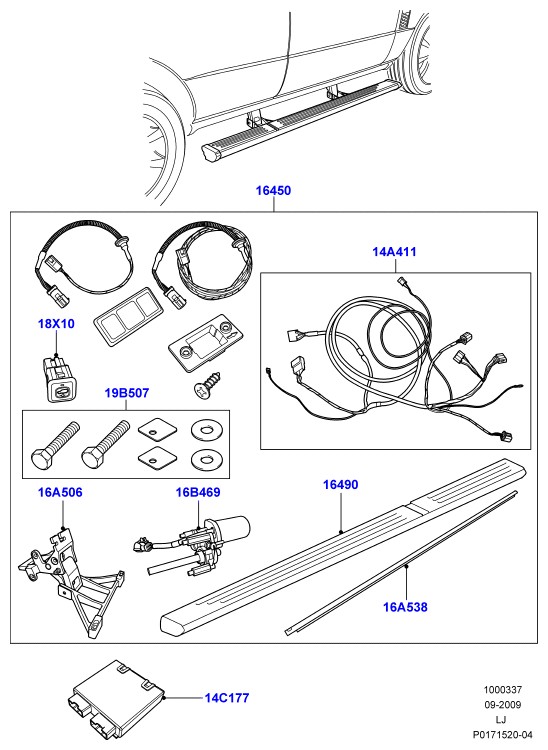 16450

14A411

18X10

19B507

16A506

16B469

16490

16A538

14C177

1000337
09-2009
LJ
P0171520-04