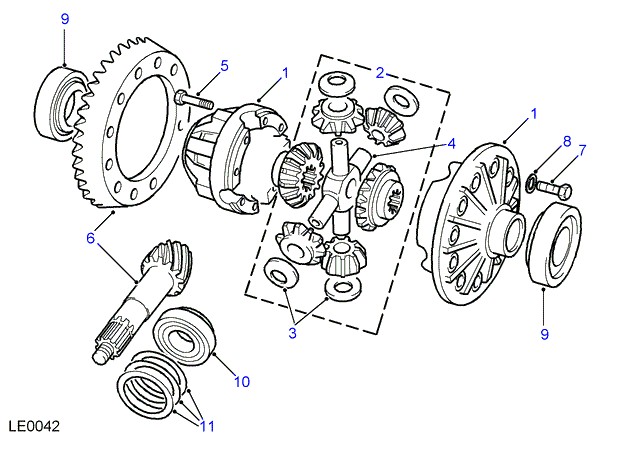 9
5
1
2
1
4
8
7
6
3
9
10
11
LE0042