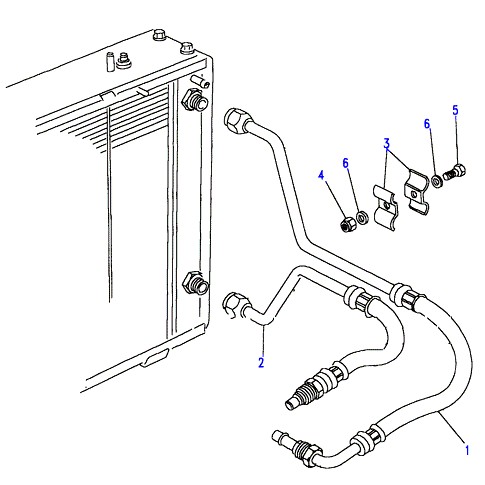 5
6
3
4
6
2
1