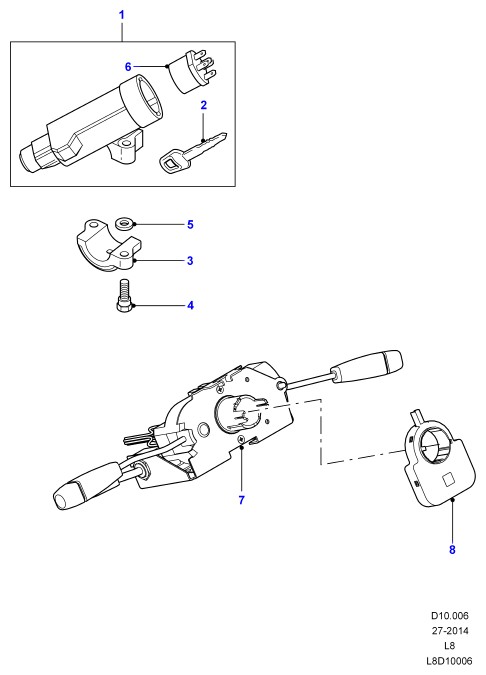 1
6
2
5
3
4
7
8

D10.006
27-2014
L8
L8D10006