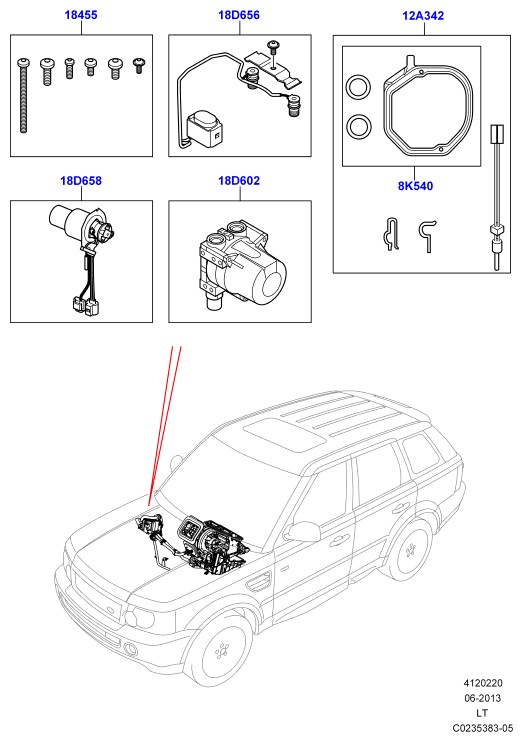 18455

18D656

12A342

8K540

18D658

18D602

4120220
06-2013
LT
C0235383-05