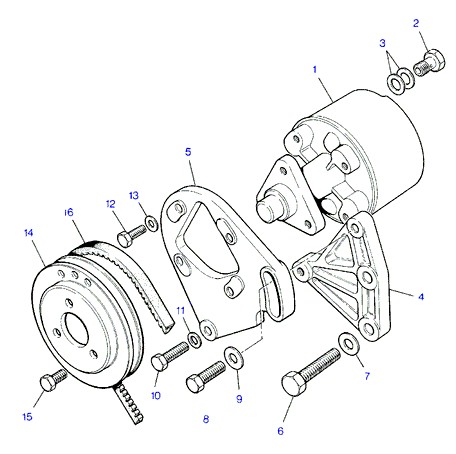 2
3
1
5
13
12
16
14
4
11
7
10
9
15
8
6