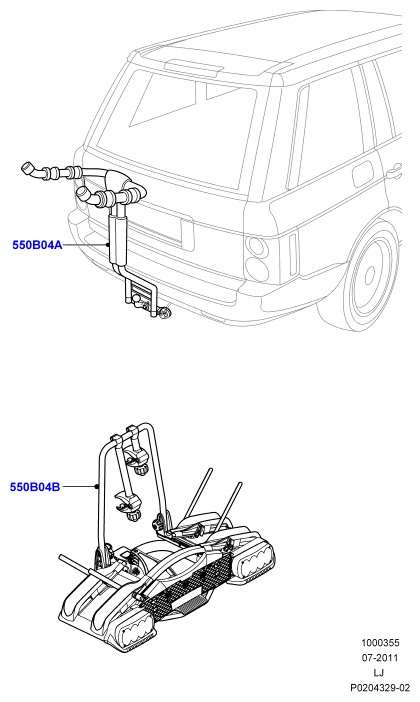 550B04A

550B04B

1000355
07-2011
LJ
P0204329-02