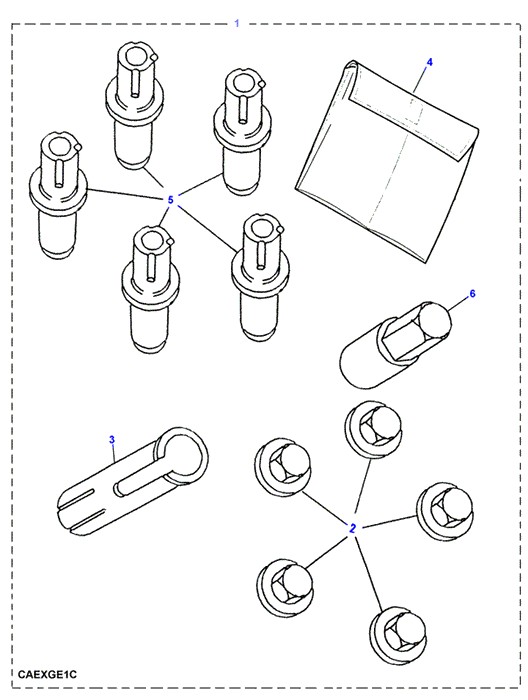 1
4
5
6
3
2
CAEXGE1C