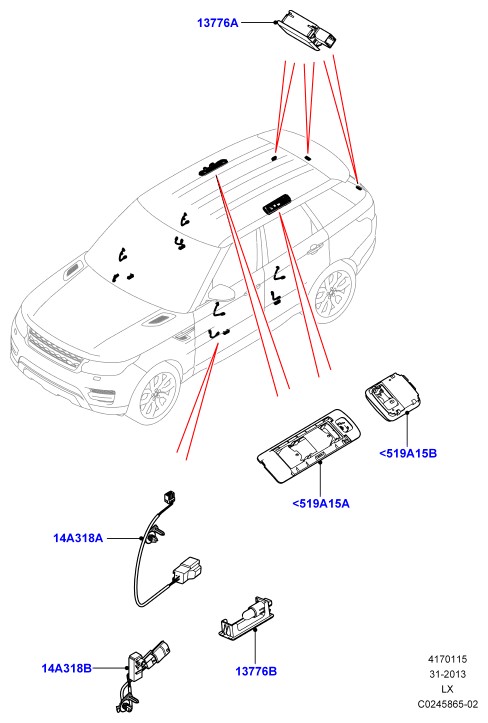 13776A

<519A15B

<519A15A

14A318A

14A318B

13776B

4170115
31-2013
LX
C0245865-02