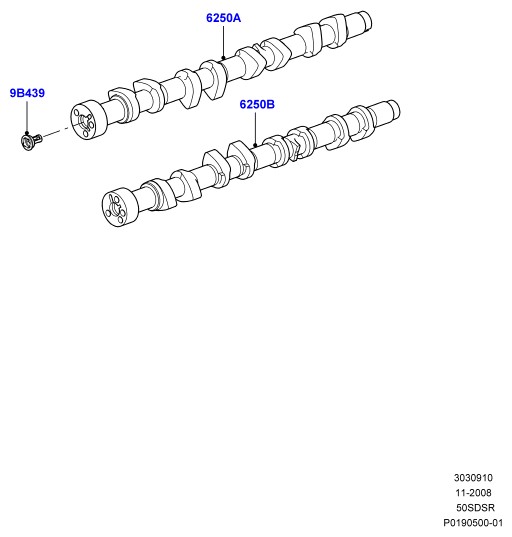 6250A

9B439

6250B

3030910
11-2008
50SDSR
P0190500-01