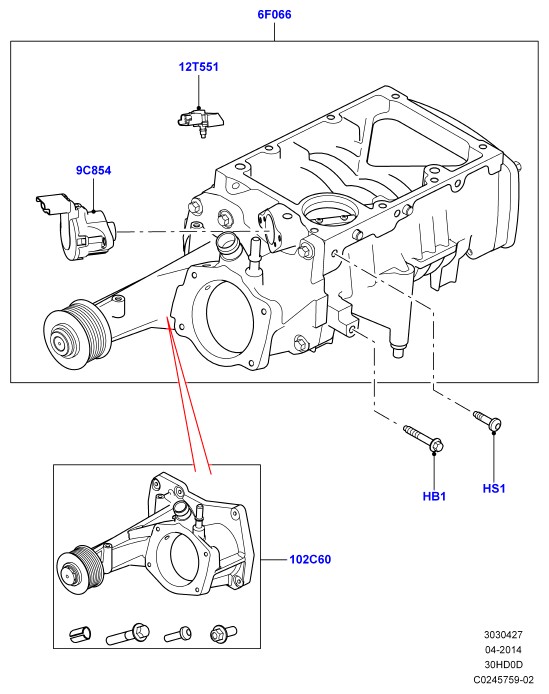 6F066

12T551

9C854

HB1

HS1

102C60

3030427
04-2014
30HD0D
C0245759-02