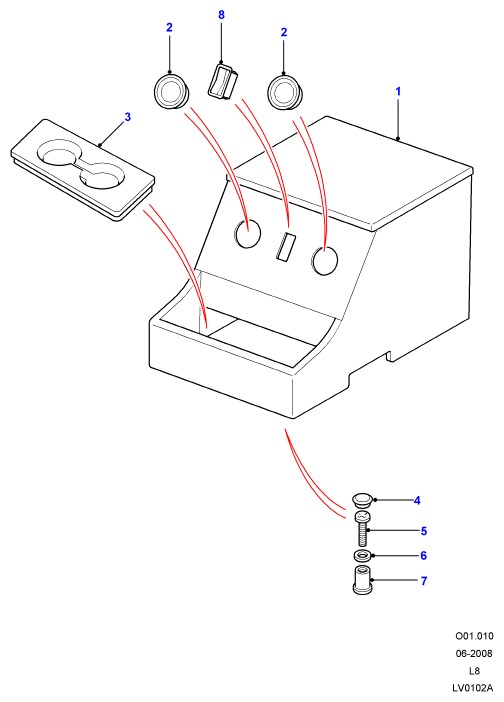 2
8
2
1
3
4
5
6
7
O01.010
06-2008
L8
LV0102A