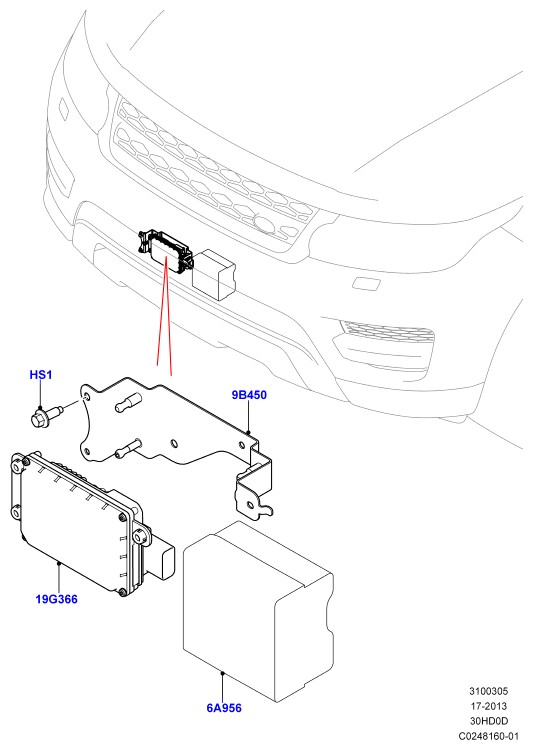 HS1

9B450

19G366

6A956

3100305
17-2013
30HD0D
C0248160-01