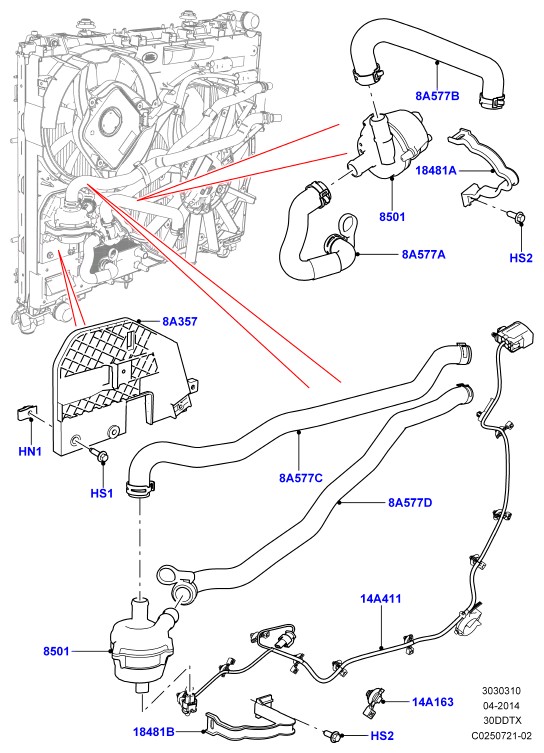 8A577B

18481A

8501

8A577A

HS2

8A357

HN1

HS1

8A577C

8A577D

14A411

8501

14A163

18481B

HS2

3030310
04-2014
30DDTX
C0250721-02