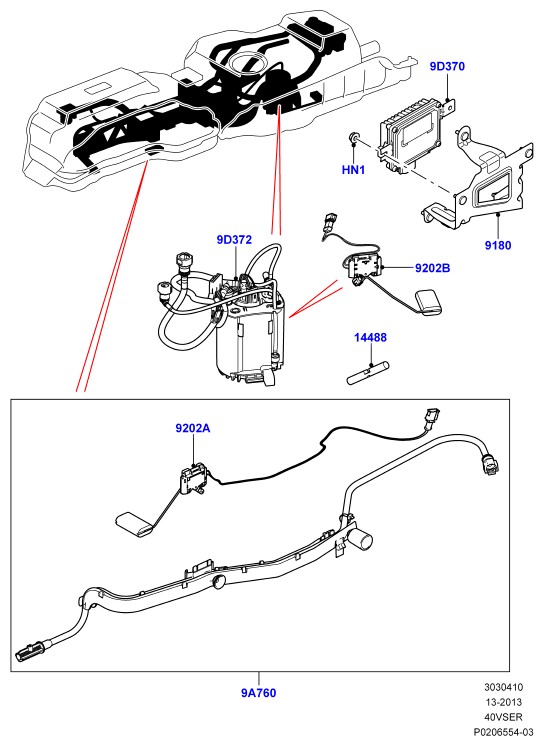 9D370

HN1

9180

9D372

9202B

14488

9202A

9A760

3030410
13-2013
40VSER
P0206554-03