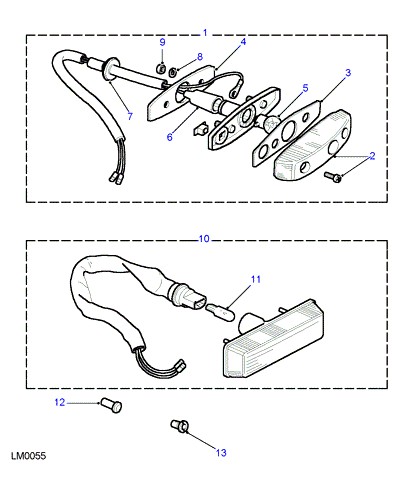 1
9
4
8
3
5
7
6
2
10
11
12
13
LM0055