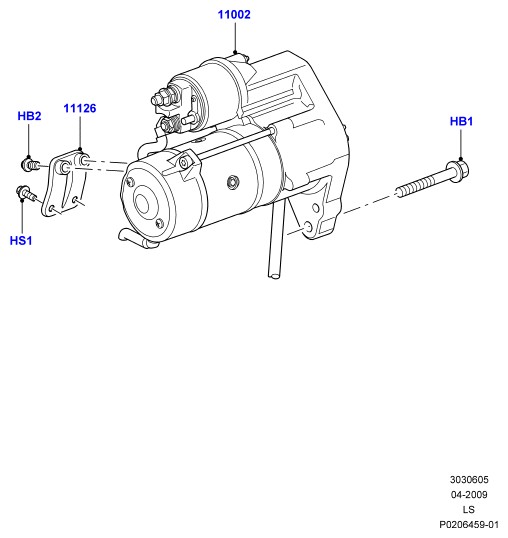 11002

HB2

11126

HB1

HS1

3030605
04-2009
LS
P0206459-01