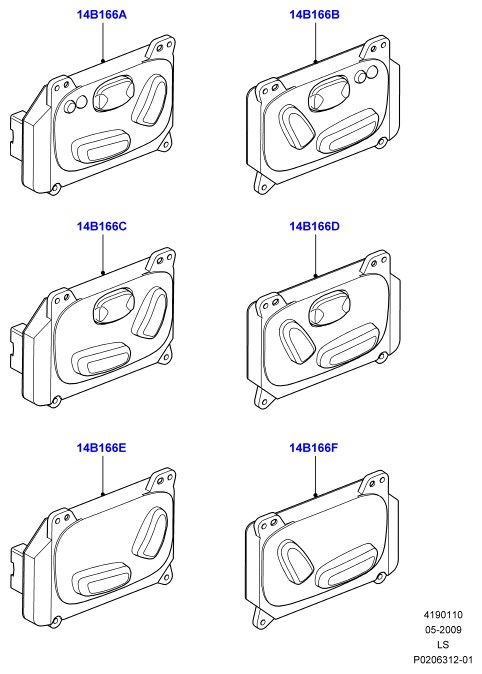 14B166A

14B166B

14B166C

14B166D

14B166E

14B166F

4190110
05-2009
LS
P0206312-01