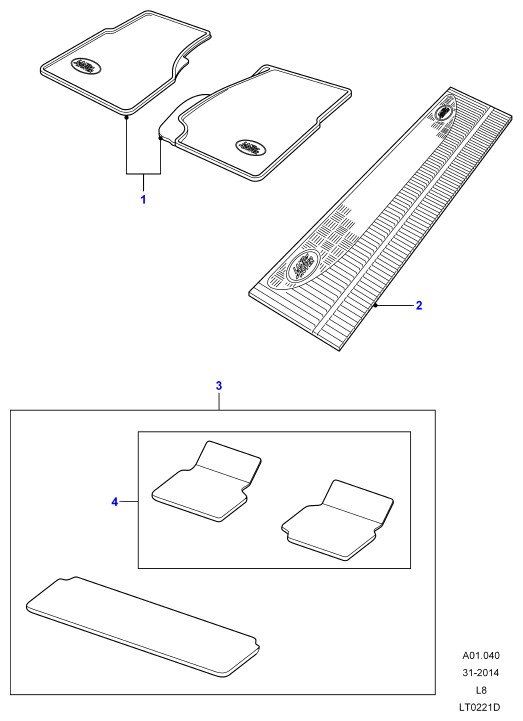 1

2

3

4

A01.040
31-2014
L8
LT0221D