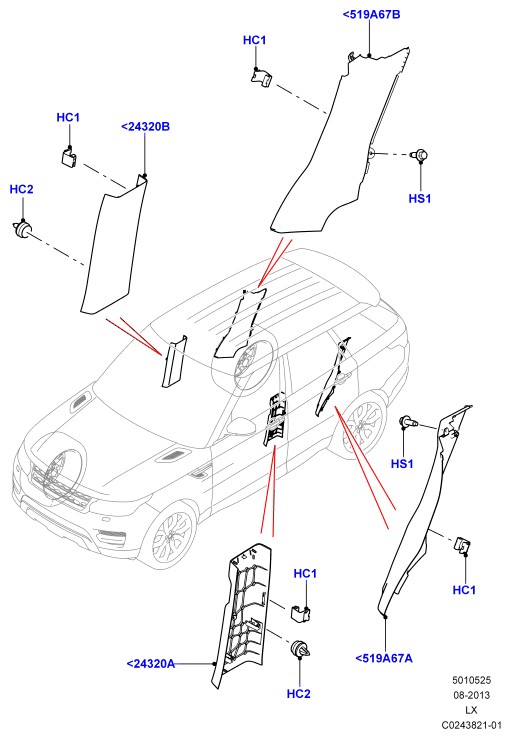 <519A67B
HC1
HC1
<24320B
HC2
HS1
HS1
HC1
HC1
<24320A
HC2
<519A67A
5010525
08-2013
LX
C0243821-01