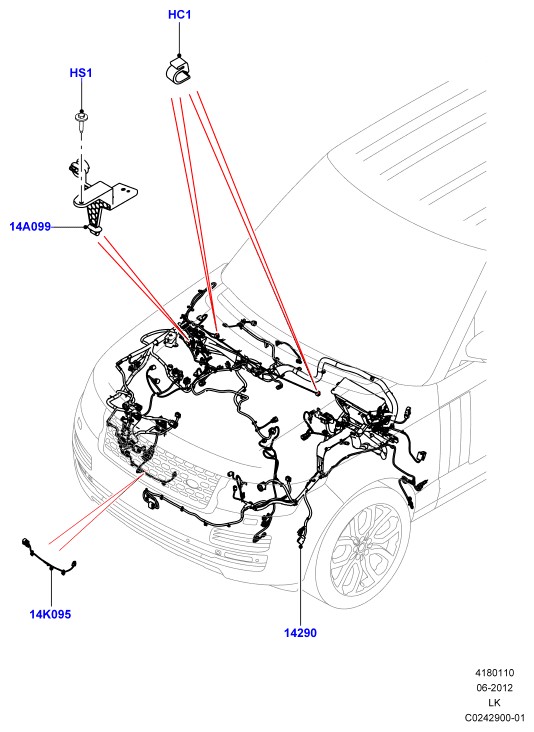 HC1

HS1

14A099

14K095

14290

4180110
06-2012
LK
C0242900-01