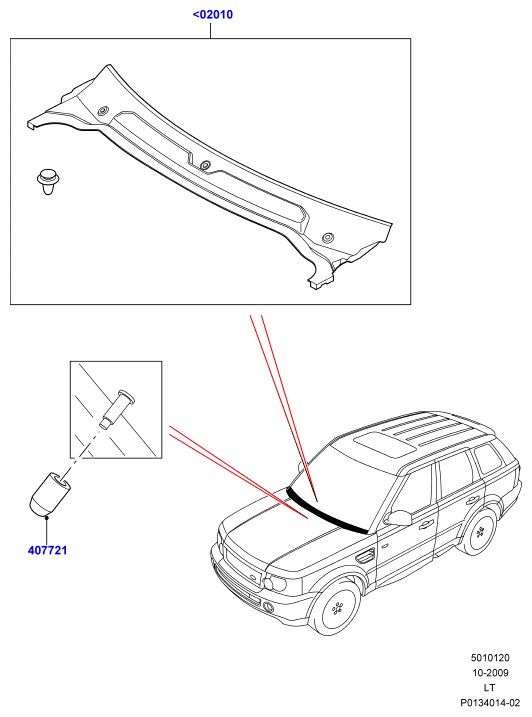 <02010

407721

5010120
10-2009
LT
P0134014-02