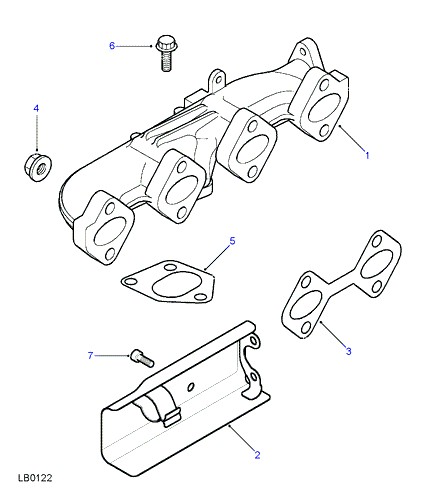 6
4
1
5
3
7
2
LB0122