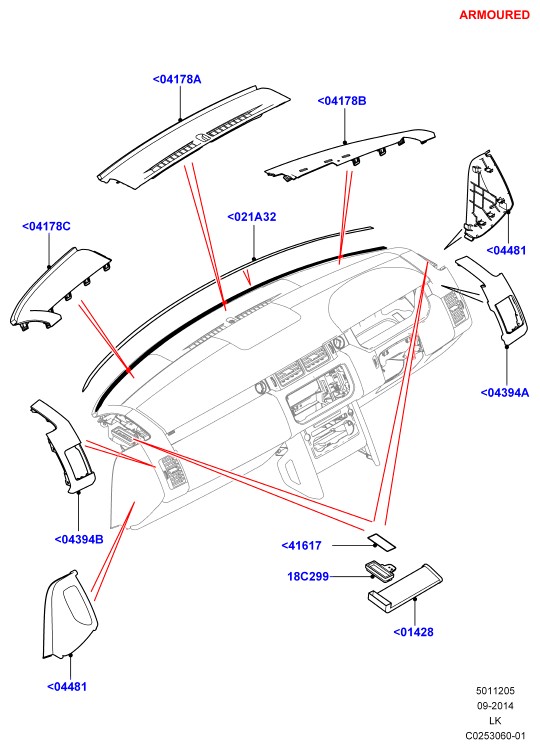 ARMOURED

<04178A

<04178B

<021A32

<04178C

<04481

<04394A

<04394B

<41617

18C299

<01428

<04481

5011205
09-2014
LK
C0253060-01