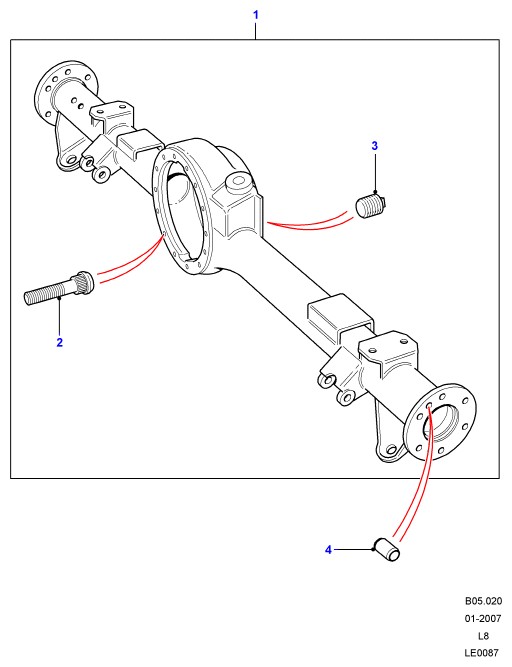 1

3

2

4

B05.020
01-2007
L8
LE0087