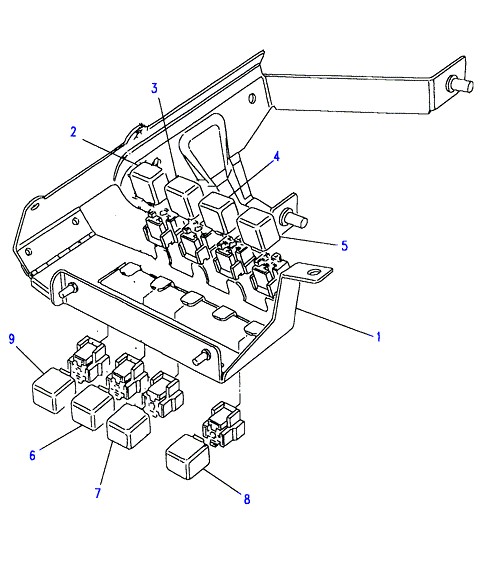 3
2
4
5
1
9
6
7
8