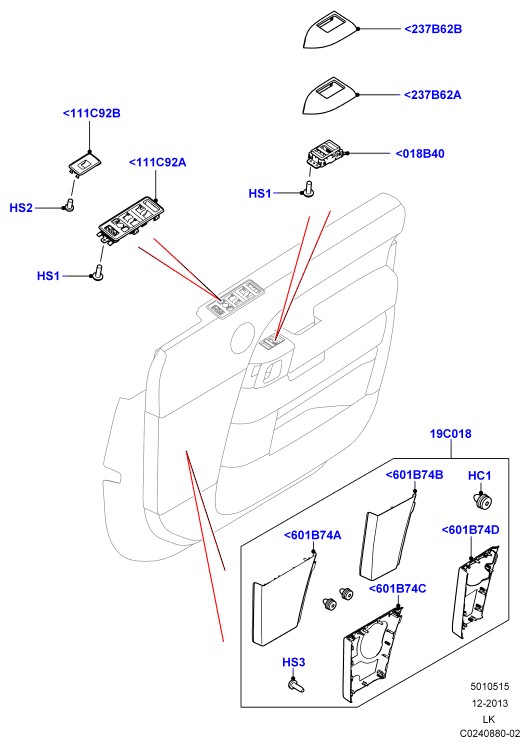 <237B62B

<237B62A

<111C92B

<111C92A

<018B40

HS2

HS1

HS1

19C018

<601B74B

HC1

<601B74A

<601B74D

<601B74C

HS3

5010515
12-2013
LK
C0240880-02