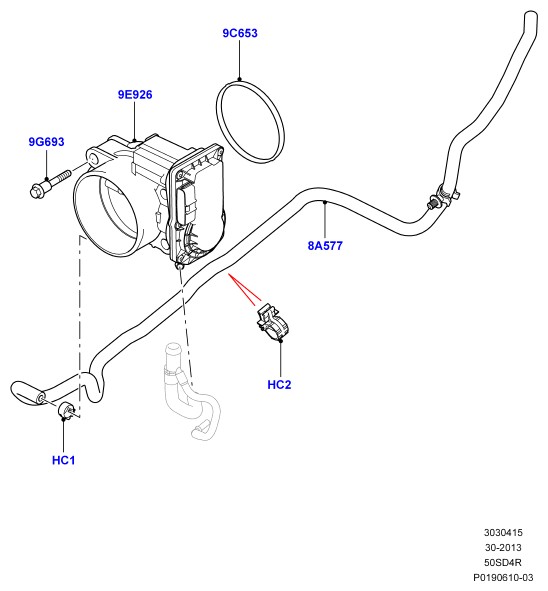 9C653

9E926

9G693

8A577

HC2

HC1

3030415
30-2013
50SD4R
P0190610-03