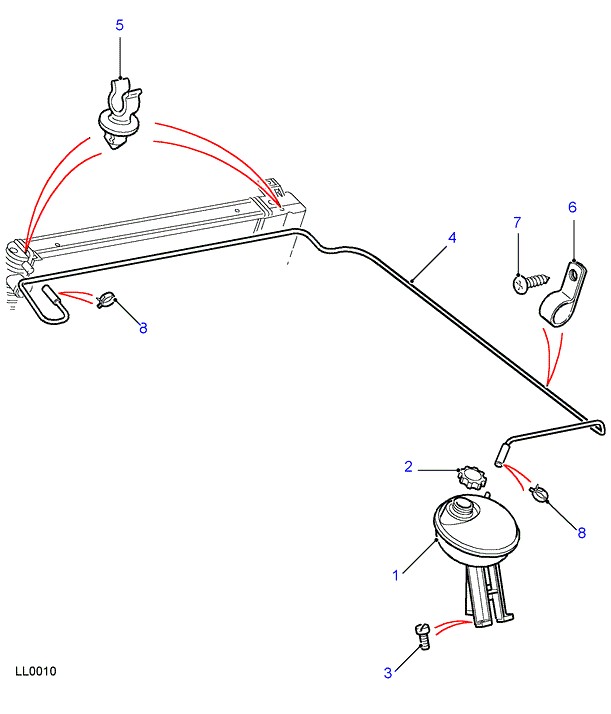 5
7
6
4
8
2
8
1
3
LL0010